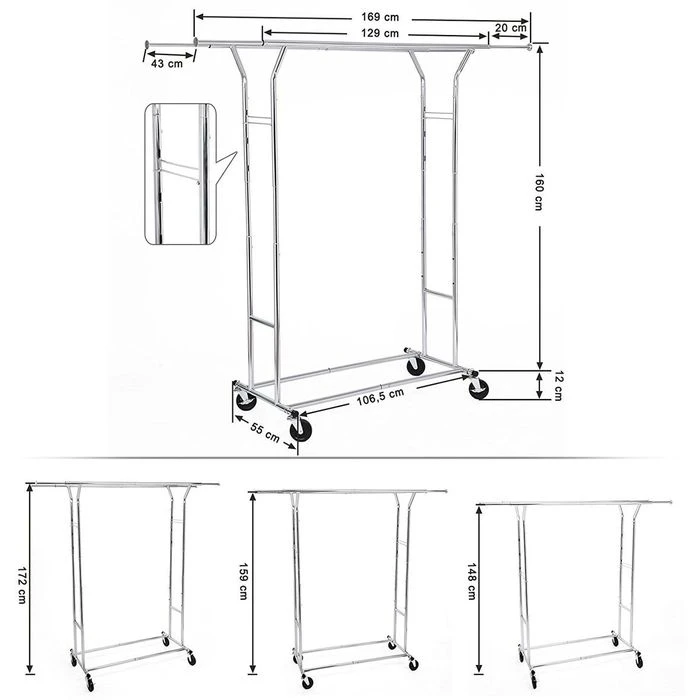 169 cm
129 cm
20 cm
43 cm
160 cm
12 cm
106,5 cm
55 cm

172 cm

159 cm

148 cm