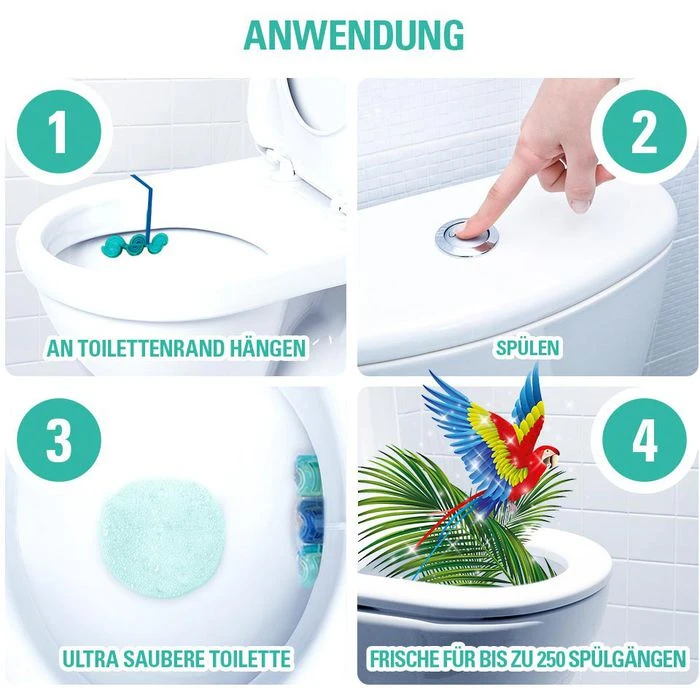 ANWENDUNG

1

AN TOILETTENRAND HÄNGEN

2

SPÜLEN

3

ULTRA SAUBERE TOILETTE

4

FRISCHE FÜR BIS ZU 250 SPÜLGÄNGEN