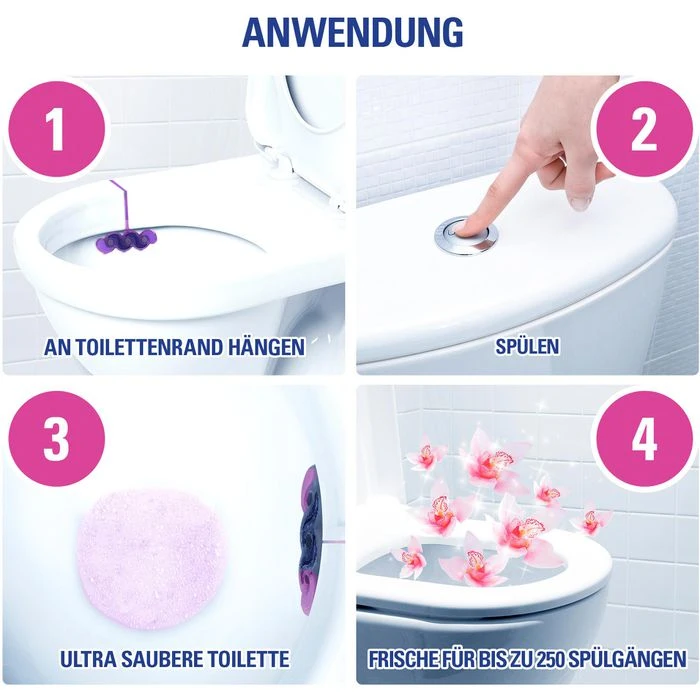 ANWENDUNG

1

AN TOILETTENRAND HÄNGEN

2

SPÜLEN

3

ULTRA SAUBERE TOILETTE

4

FRISCHE FÜR BIS ZU 250 SPÜLGÄNGEN